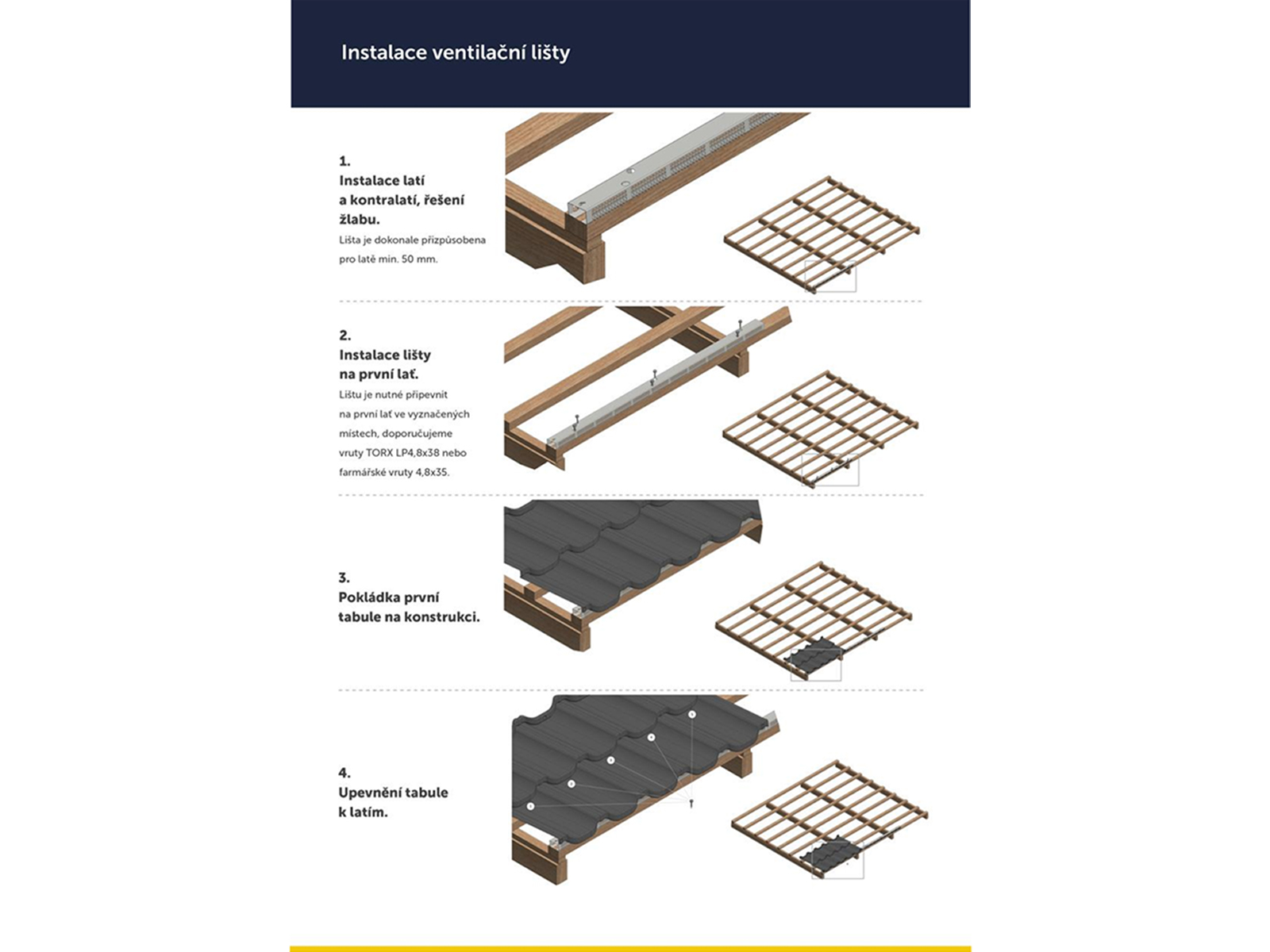 Instalace ventilační lišty

1.
Instalace latí a kontralatí, řešení žlabu.
Lišta je dokonale přizpůsobena pro latě min. 50 mm.

2.
Instalace lišty na první lať.
Lištu je nutné připevnit na první lať ve vyznačených místech, doporučujeme vruty TORX LP4,8x38 nebo farmářské vruty 4,8x35.

3.
Pokládka první tabule na konstrukci.

4.
Upevnění tabule k latím.